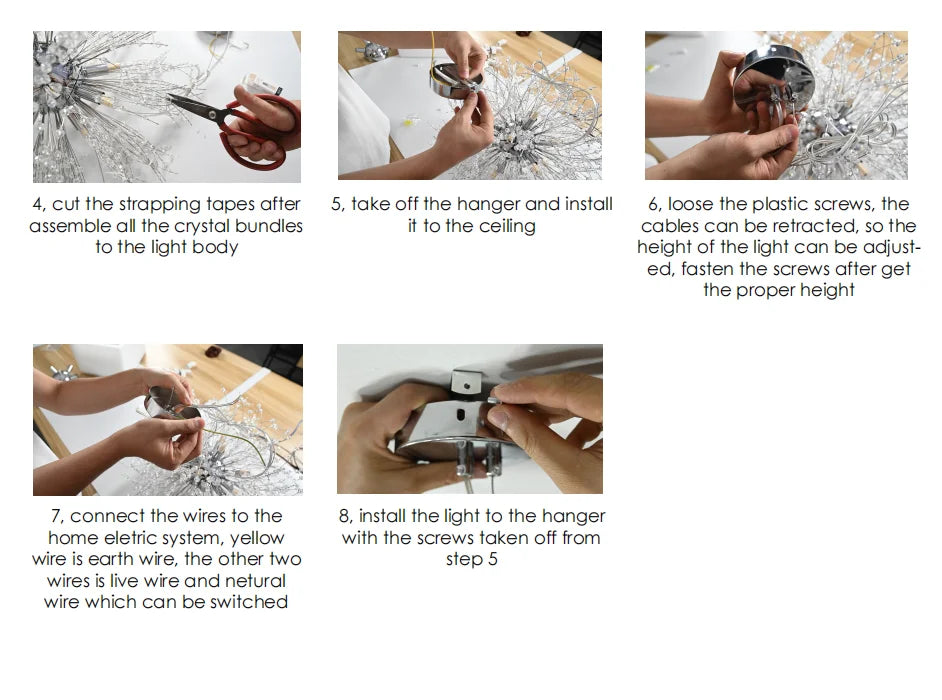 4, cut the strapping tapes after assemble all the crystal bundles to the light body

5, take off the hanger and install it to the ceiling

6, loose the plastic screws, the cables can be retracted, so the height of the light can be adjusted, fasten the screws after get the proper height

7, connect the wires to the home eletric system, yellow wire is earth wire, the other two wires is live wire and netural wire which can be switched

8, install the light to the hanger with the screws taken off from step 5