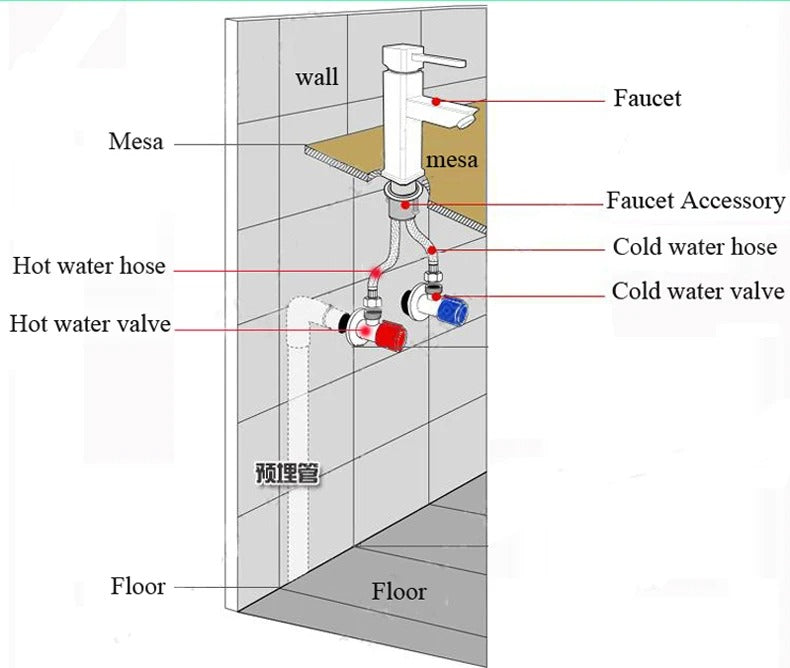 wall

Faucet

Mesa

mesa

Faucet Accessory

Cold water hose

Hot water hose

Cold water valve

Hot water valve

预埋管

Floor

Floor