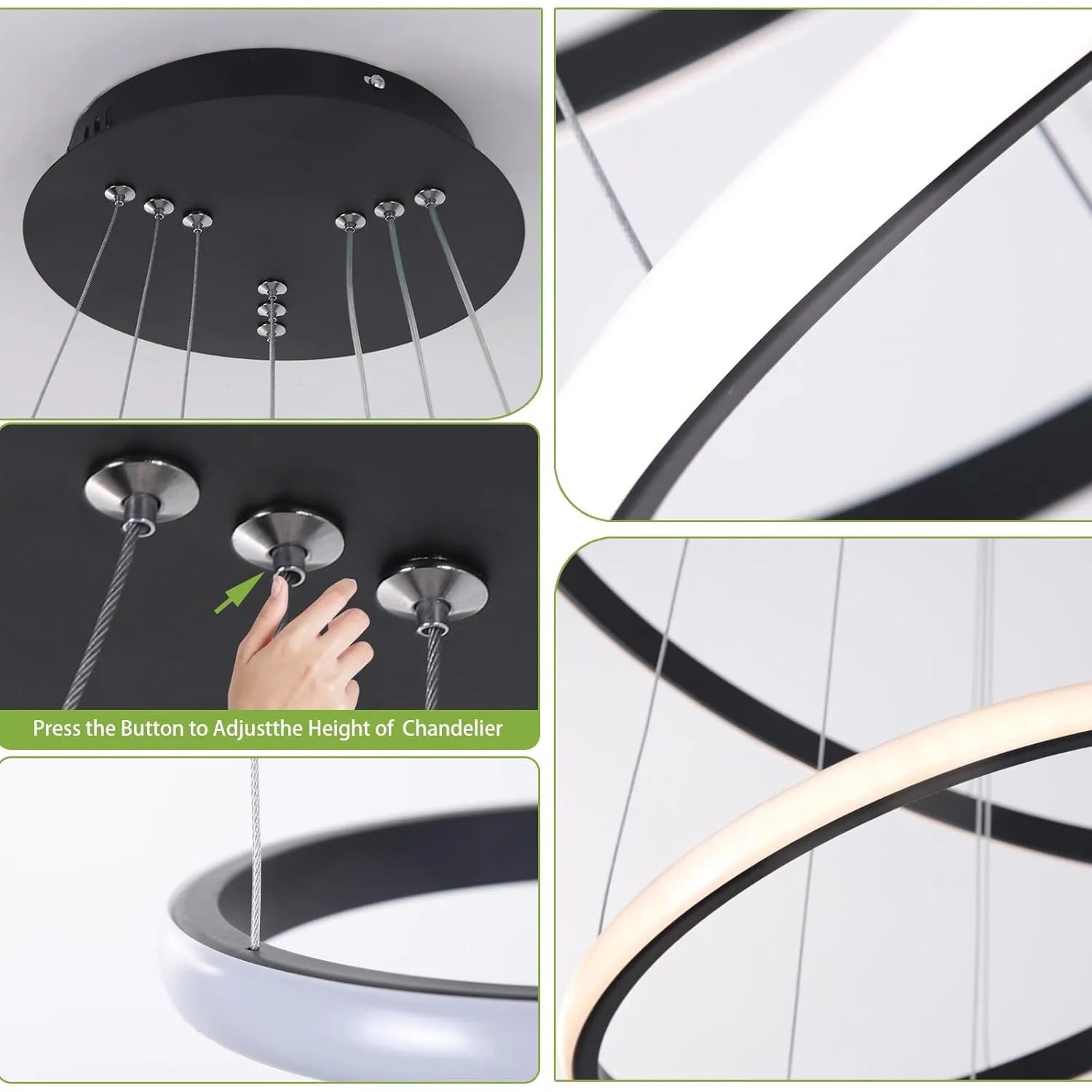 Press the Button to Adjustthe Height of Chandelier