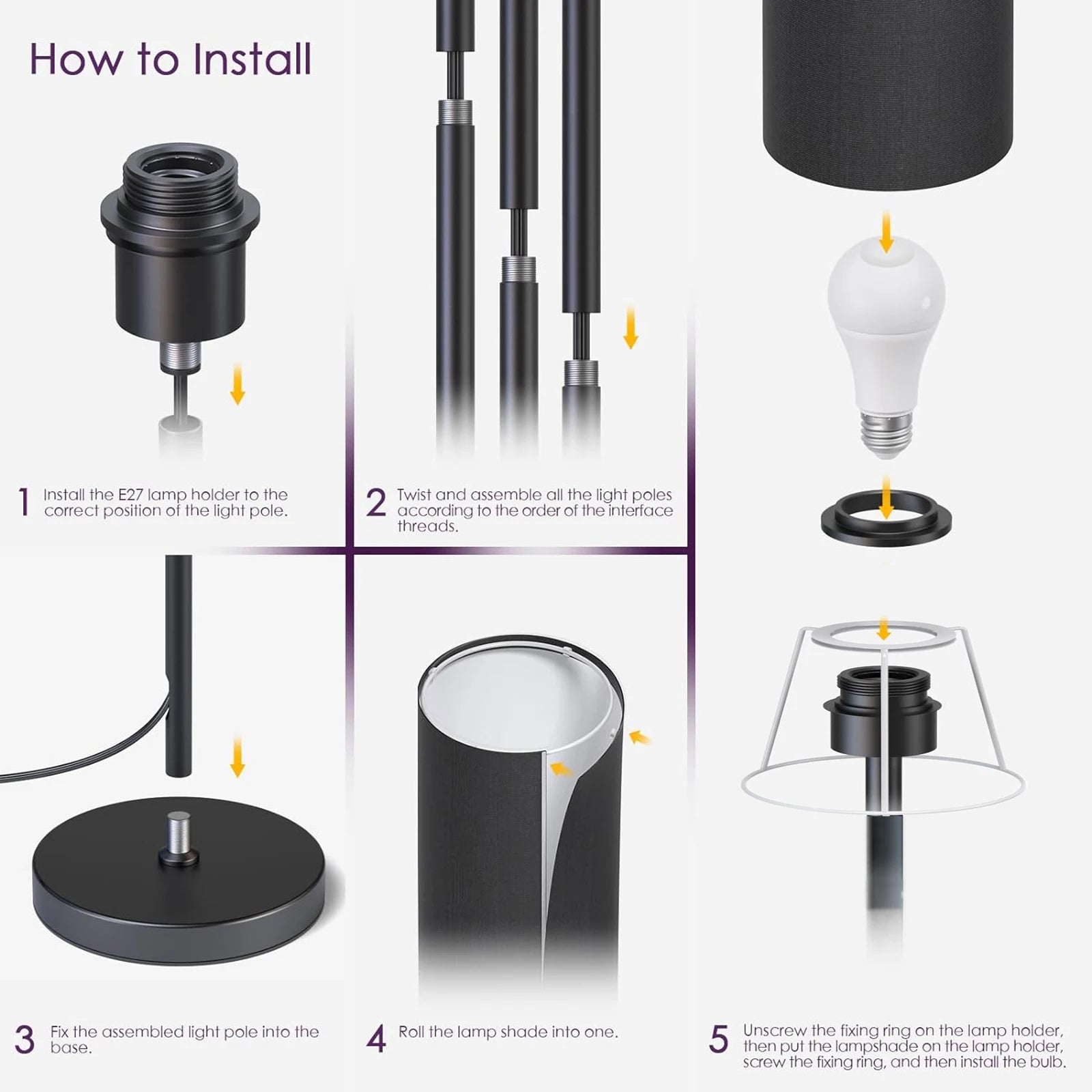 How to Install

1 Install the E27 lamp holder to the correct position of the light pole.

2 Twist and assemble all the light poles according to the order of the interface threads.

3 Fix the assembled light pole into the base.

4 Roll the lamp shade into one.

5 Unscrew the fixing ring on the lamp holder, then put the lampshade on the lamp holder, screw the fixing ring, and then install the bulb.