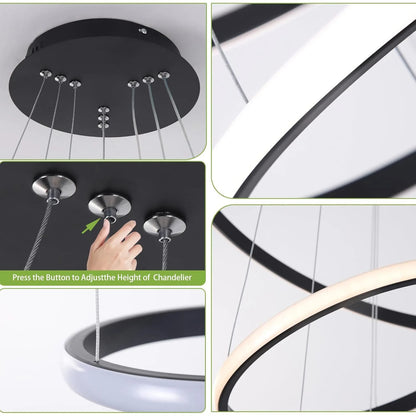 Press the Button to Adjustthe Height of  Chandelier